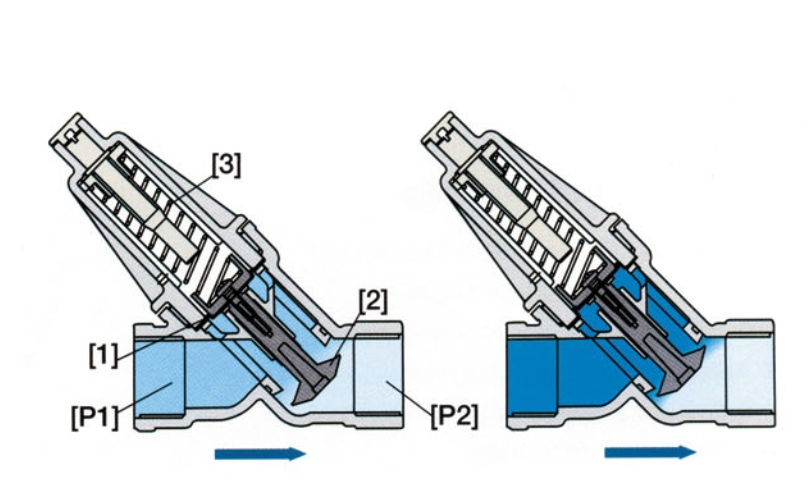 [3]
[2]
[1]
[P1]
[P2]